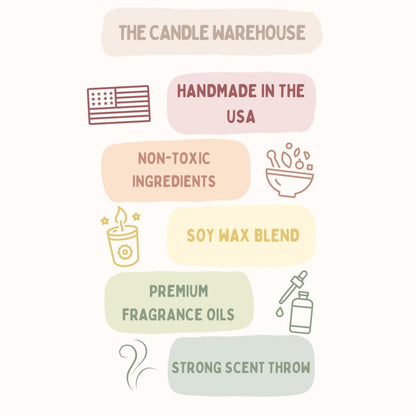 THE CANDLE WAREHOUSE

HANDMADE IN THE USA

NON-TOXIC INGREDIENTS

SOY WAX BLEND

PREMIUM FRAGRANCE OILS

STRONG SCENT THROW